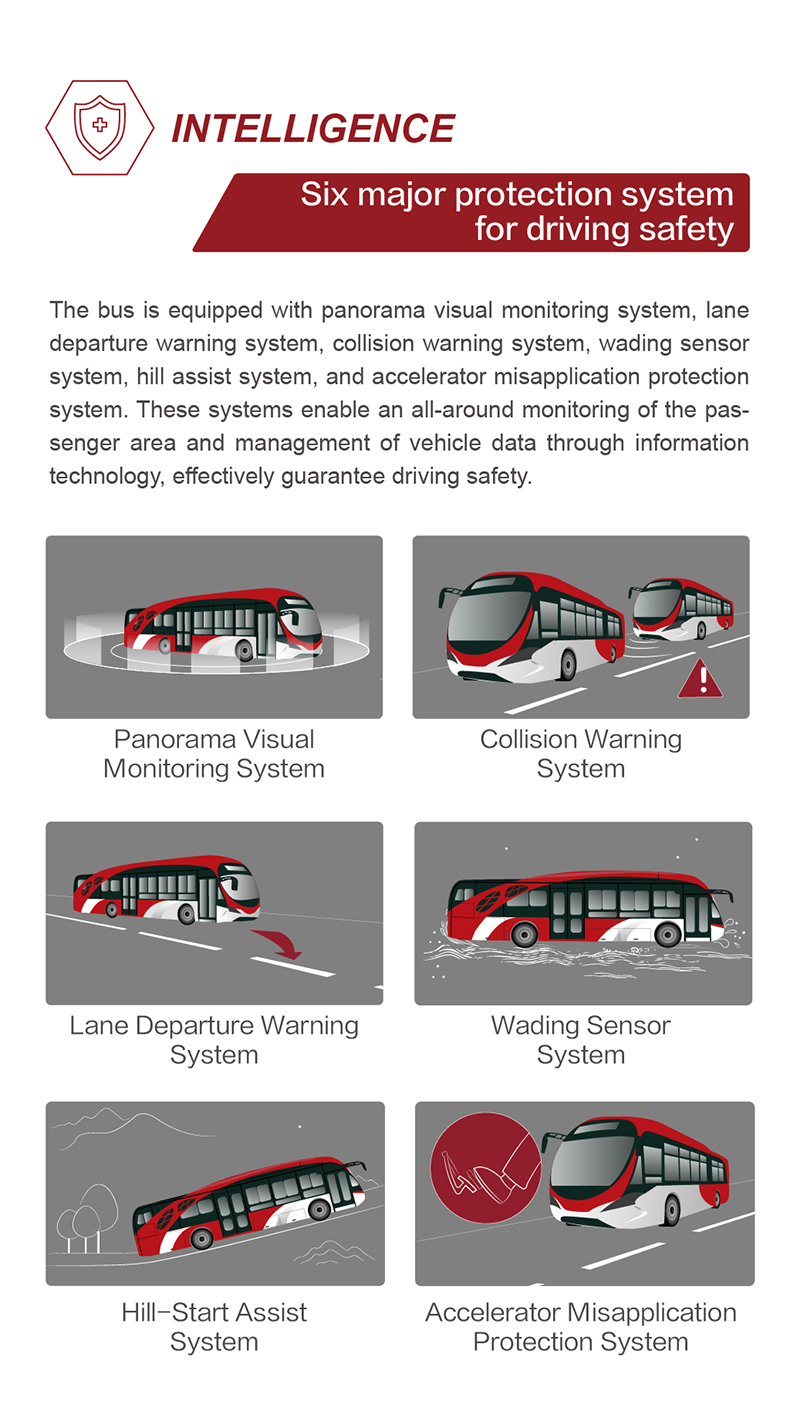 INTELLIGENCE

Six major protection system for driving safety

The bus is equipped with panorama visual monitoring system, lane departure warning system, collision warning system, wading sensor system, hill assist system, and accelerator misapplication protection system. These systems enable an all-around monitoring of the passenger area and management of vehicle data through information technology, effectively guarantee driving safety.

Panorama Visual Monitoring System

Collision Warning System

Lane Departure Warning System

Wading Sensor System

Hill-Start Assist System

Accelerator Misapplication Protection System