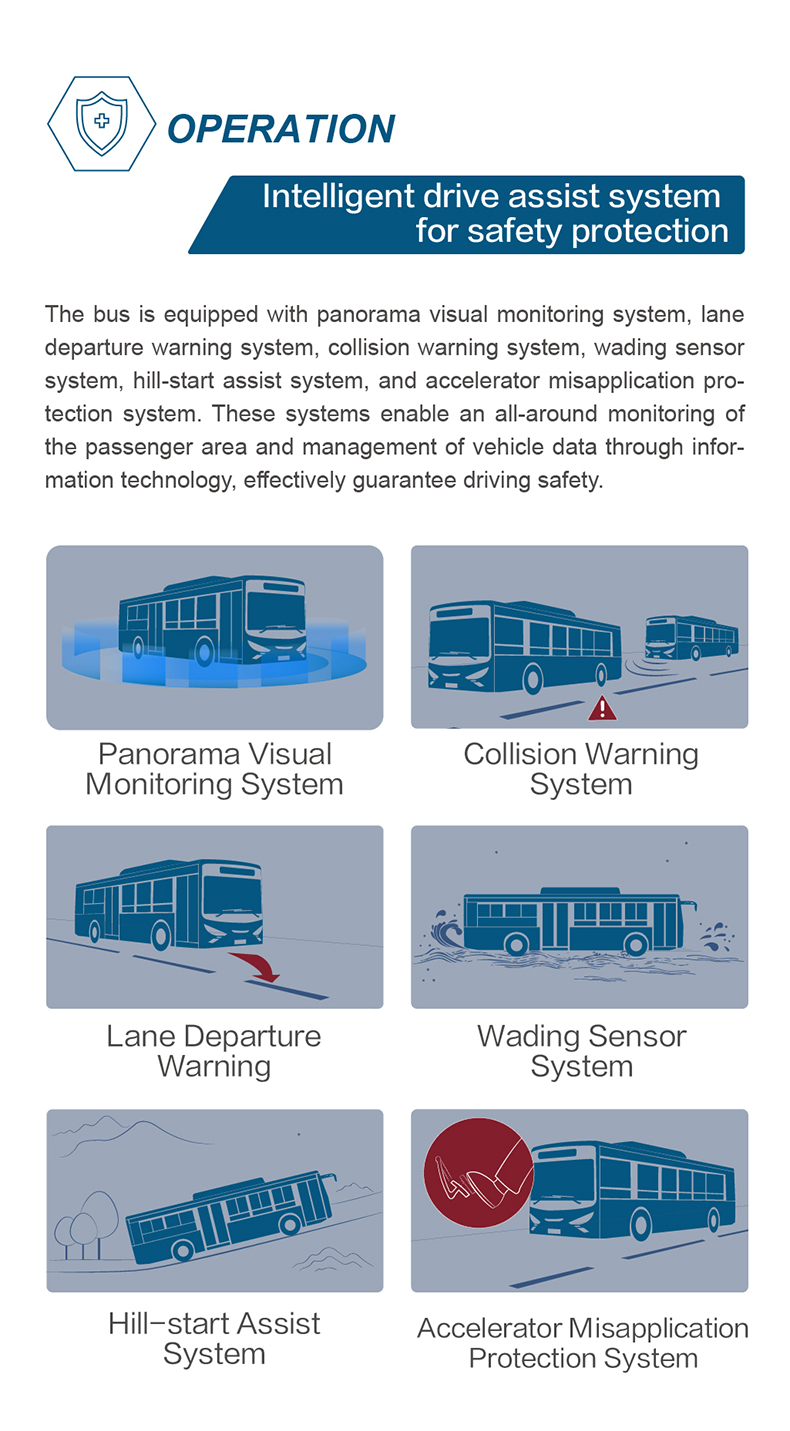 OPERATION

Intelligent drive assist system for safety protection

The bus is equipped with panorama visual monitoring system, lane departure warning system, collision warning system, wading sensor system, hill-start assist system, and accelerator misapplication protection system. These systems enable an all-around monitoring of the passenger area and management of vehicle data through information technology, effectively guarantee driving safety.

Panorama Visual Monitoring System

Collision Warning System

Lane Departure Warning

Wading Sensor System

Hill-start Assist System

Accelerator Misapplication Protection System